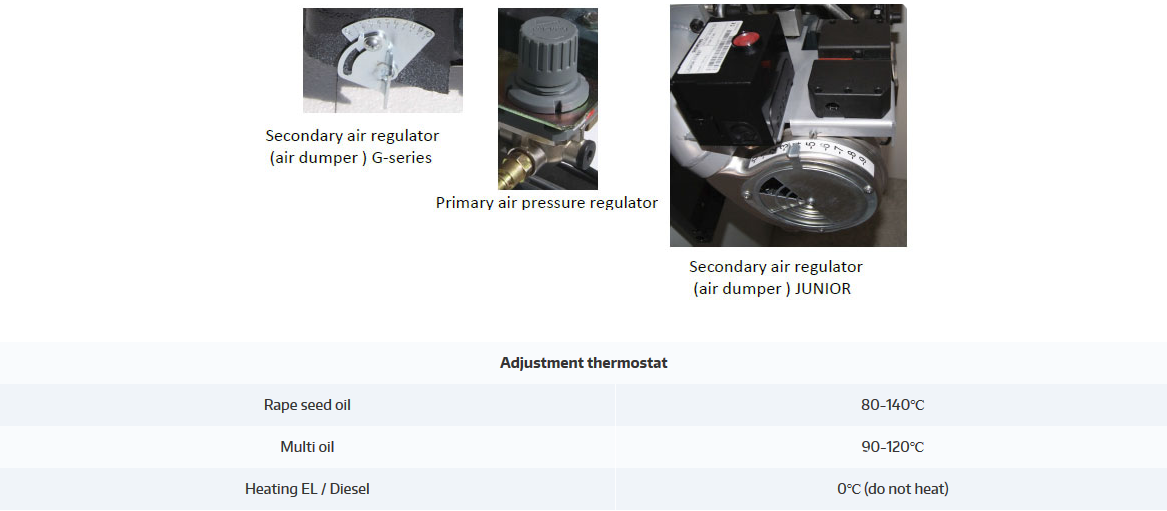 Secondary air regulator
(air dumper ) G-series

Primary air pressure regulator

Secondary air regulator
(air dumper ) JUNIOR

| Adjustment thermostat | |
|---|---|
| Rape seed oil | 80-140°C |
| Multi oil | 90-120°C |
| Heating EL / Diesel | 0°C (do not heat) |